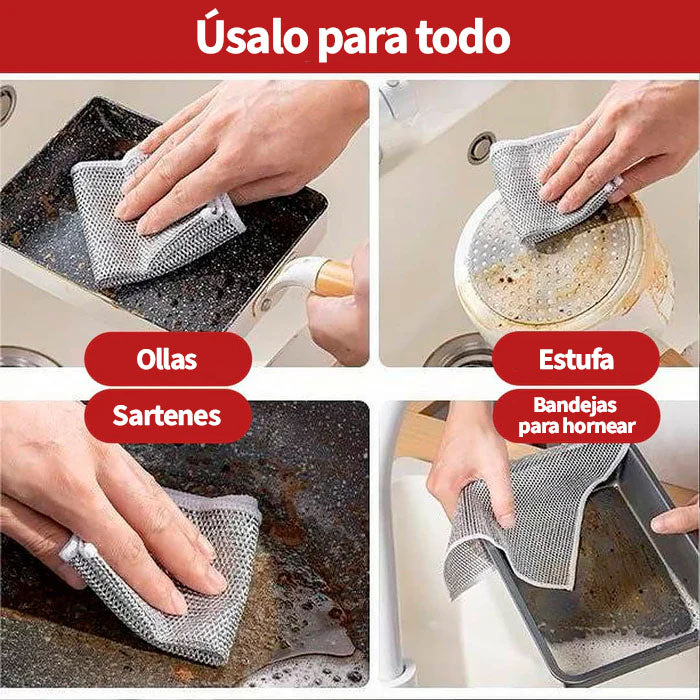 Úsalo para todo

Ollas

Estufa

Sartenes

Bandejas para hornear